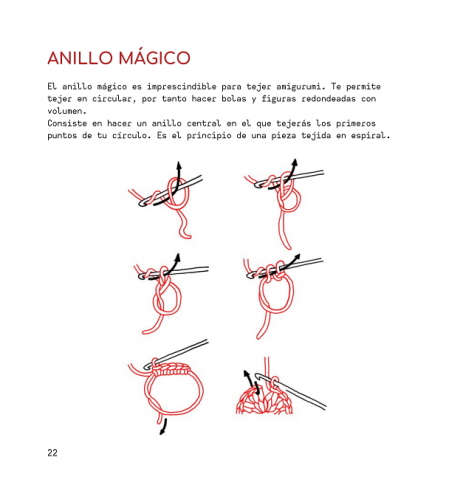 ANILLO MÁGICO

El anillo mágico es imprescindible para tejer amigurumi. Te permite tejer en circular, por tanto hacer bolas y figuras redondeadas con volumen.
Consiste en hacer un anillo central en el que tejerás los primeros puntos de tu círculo. Es el principio de una pieza tejida en espiral.

22